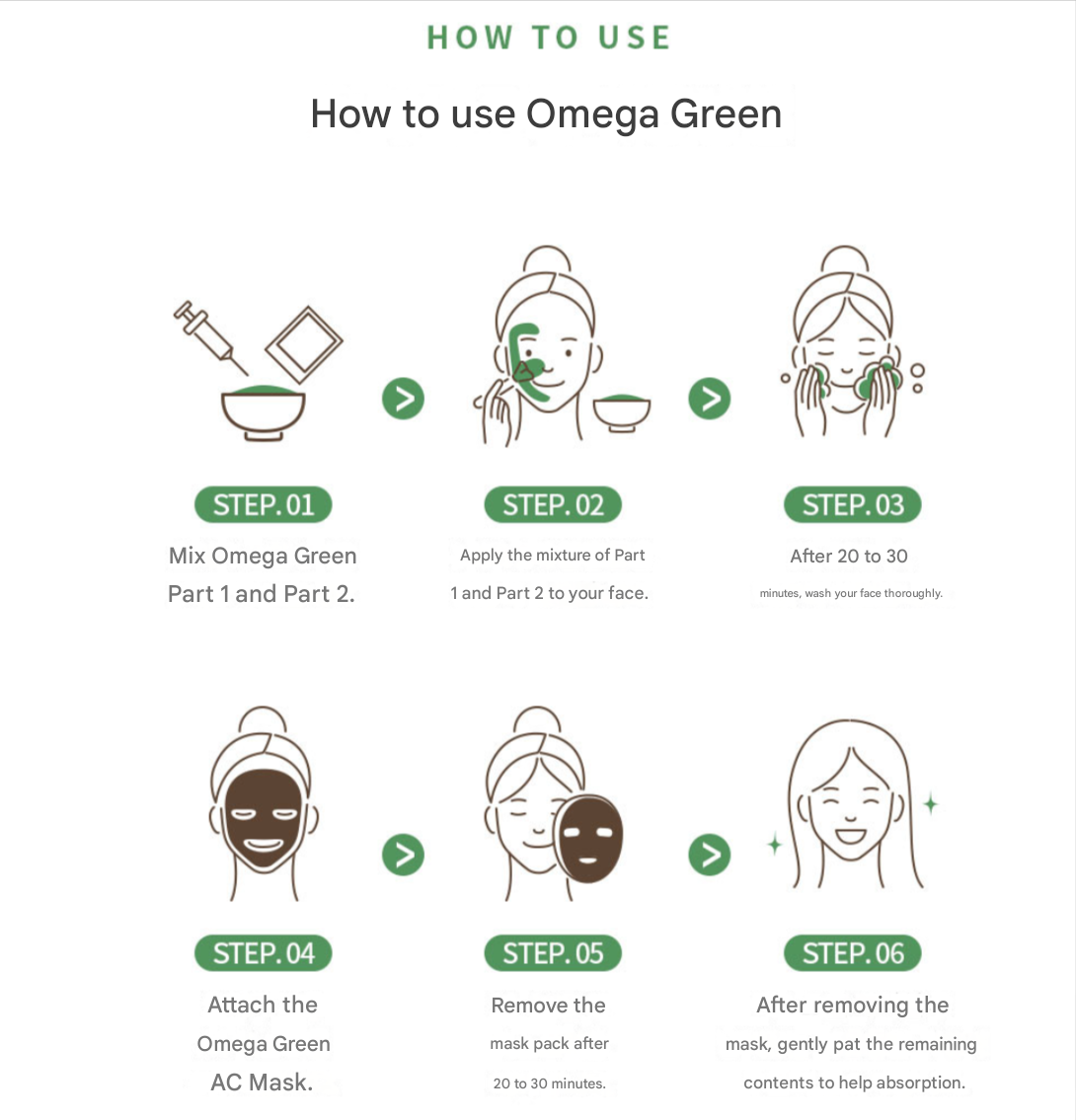 HOW TO USE

How to use Omega Green

STEP.01
Mix Omega Green Part 1 and Part 2.

STEP.02
Apply the mixture of Part 1 and Part 2 to your face.

STEP.03
After 20 to 30 minutes, wash your face thoroughly.

STEP.04
Attach the Omega Green AC Mask.

STEP.05
Remove the mask pack after 20 to 30 minutes.

STEP.06
After removing the mask, gently pat the remaining contents to help absorption.