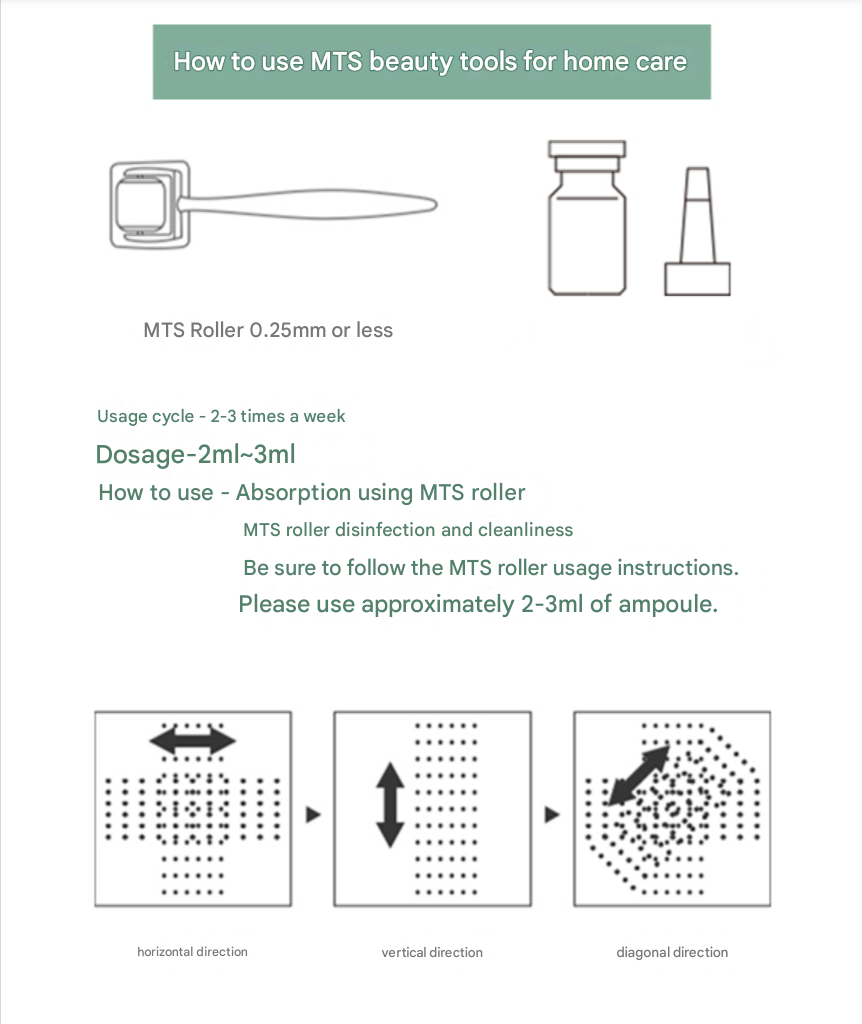 How to use MTS beauty tools for home care

MTS Roller 0.25mm or less

Usage cycle - 2-3 times a week

Dosage-2ml~3ml

How to use - Absorption using MTS roller

MTS roller disinfection and cleanliness

Be sure to follow the MTS roller usage instructions.

Please use approximately 2-3ml of ampoule.

horizontal direction

vertical direction

diagonal direction